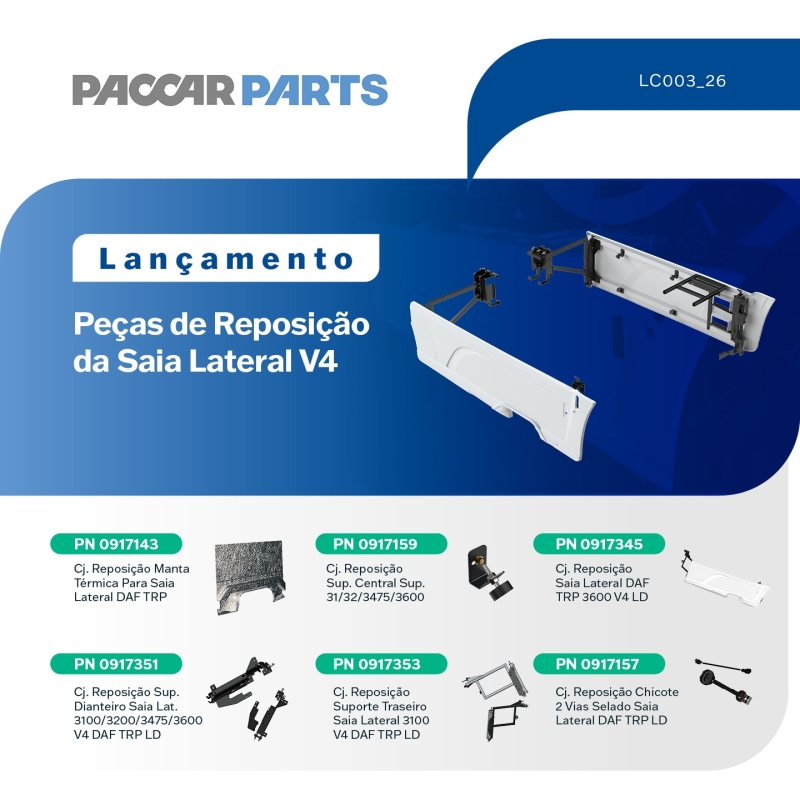 PACCAR PARTS

LC003_26

Lançamento

Peças de Reposição da Saia Lateral V4

PN 0917143
Cj. Reposição Manta Térmica Para Saia Lateral DAF TRP

PN 0917159
Cj. Reposição Sup. Central Sup. 31/32/3475/3600

PN 0917345
Cj. Reposição Saia Lateral DAF TRP 3600 V4 LD

PN 0917351
Cj. Reposição Sup. Dianteiro Saia Lat. 3100/3200/3475/3600 V4 DAF TRP LD

PN 0917353
Cj. Reposição Suporte Traseiro Saia Lateral 3100 V4 DAF TRP LD

PN 0917157
Cj. Reposição Chicote 2 Vias Selado Saia Lateral DAF TRP LD